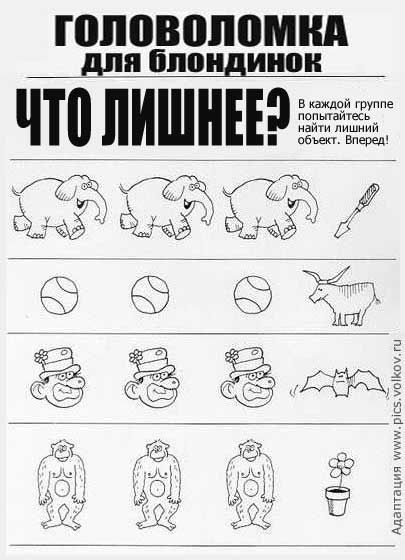 ГОЛОВОЛОМКА
для блондинок

ЧТО ЛИШНЕЕ?

В каждой группе попытайтесь найти лишний объект. Вперед!

Адаптация www.pics.volkov.ru